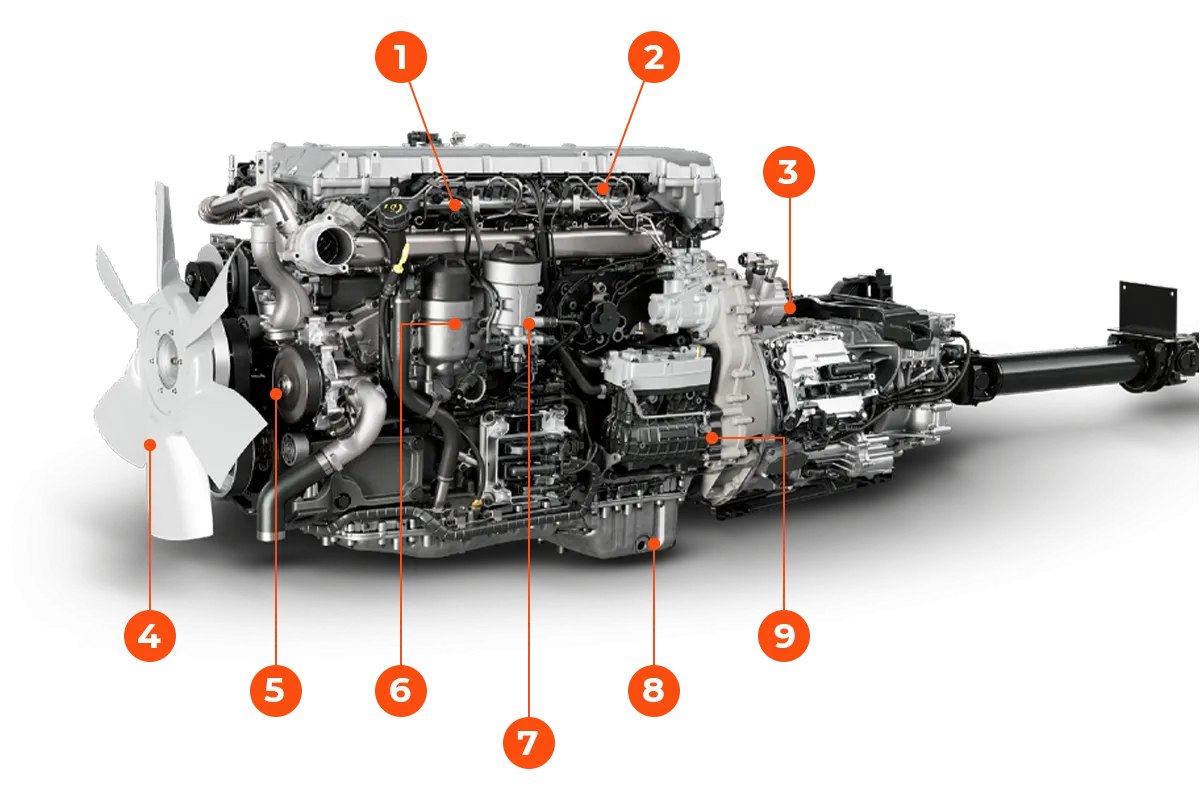 1
2
3
4
5
6
7
8
9